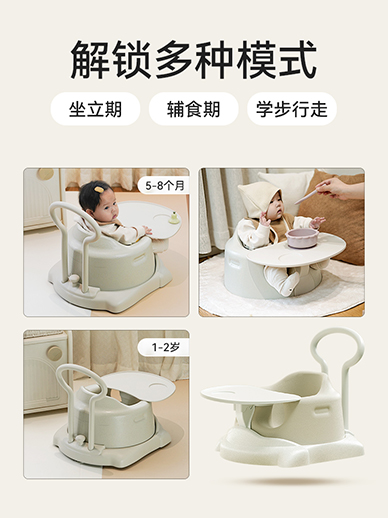 解锁多种模式

坐立期

辅食期

学步行走

5-8个月

1-2岁